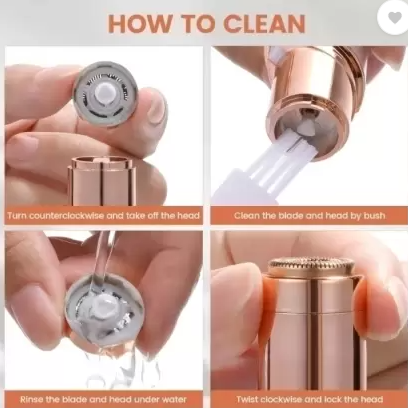 HOW TO CLEAN

Turn counterclockwise and take off the head

Clean the blade and head by bush

Rinse the blade and head under water

Twist clockwise and lock the head